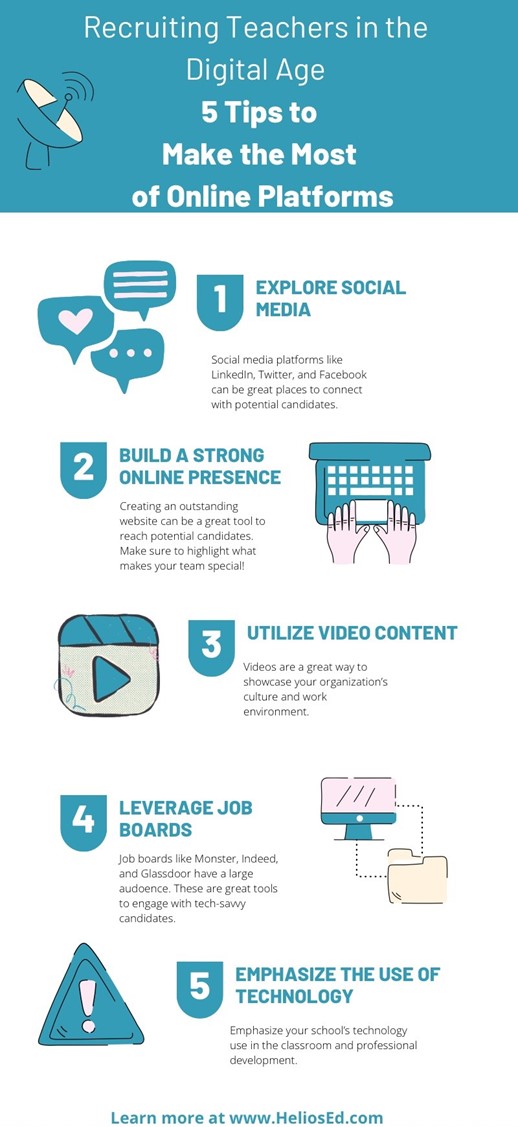 Recruiting Teachers in the Digital Age
5 Tips to Make the Most of Online Platforms

1
EXPLORE SOCIAL MEDIA

Social media platforms like LinkedIn, Twitter, and Facebook can be great places to connect with potential candidates.

2
BUILD A STRONG ONLINE PRESENCE

Creating an outstanding website can be a great tool to reach potential candidates. Make sure to highlight what makes your team special!

3
UTILIZE VIDEO CONTENT

Videos are a great way to showcase your organization's culture and work environment.

4
LEVERAGE JOB BOARDS

Job boards like Monster, Indeed, and Glassdoor have a large audoence. These are great tools to engage with tech-savvy candidates.

5
EMPHASIZE THE USE OF TECHNOLOGY

Emphasize your school's technology use in the classroom and professional development.

Learn more at www.HeliosEd.com